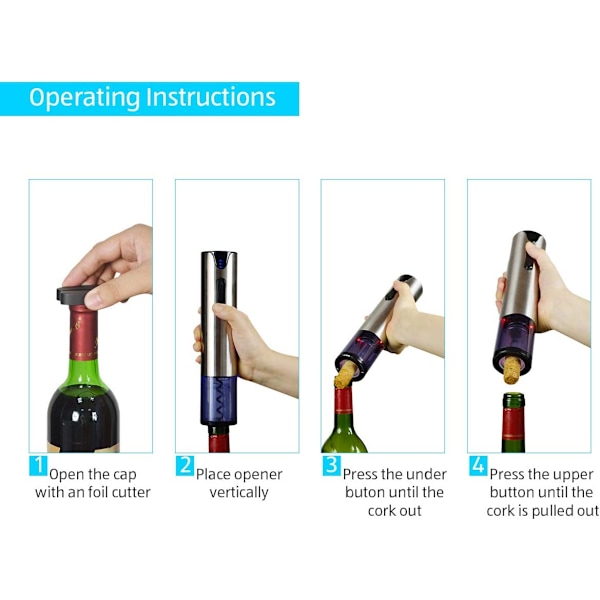 Operating Instructions

1 Open the cap with an foil cutter

2 Place opener vertically

3 Press the under buton until the cork out

4 Press the upper button until the cork is pulled out