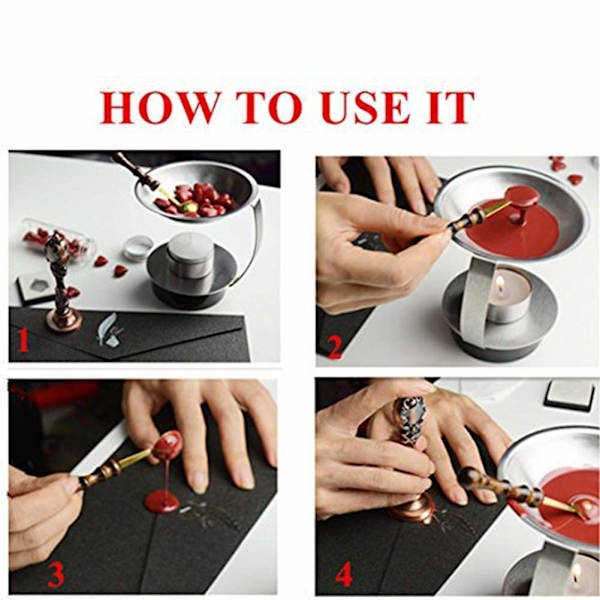 HOW TO USE IT

1

2

3

4