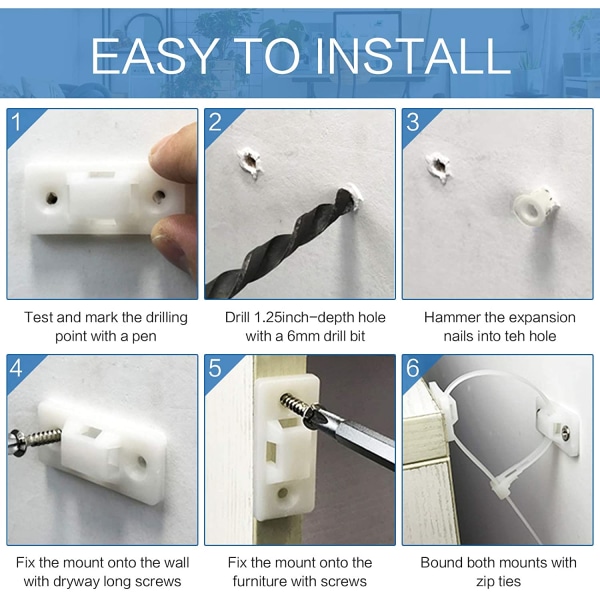 EASY TO INSTALL

1

Test and mark the drilling point with a pen

2

Drill 1.25inch-depth hole with a 6mm drill bit

3

Hammer the expansion nails into teh hole

4

Fix the mount onto the wall with dryway long screws

5

Fix the mount onto the furniture with screws

6

Bound both mounts with zip ties