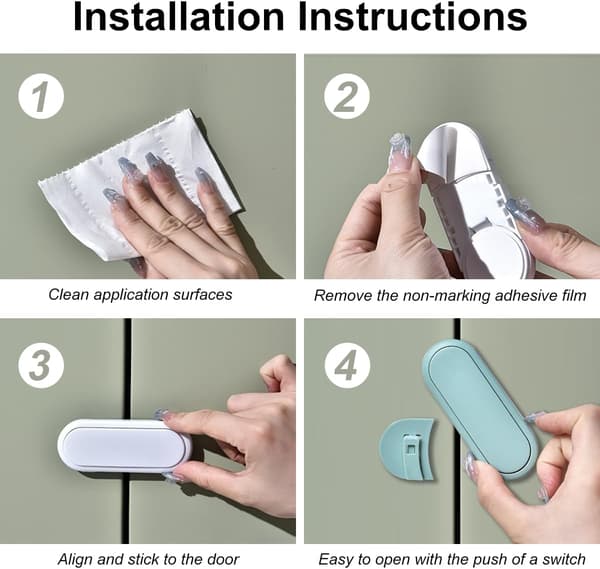 Installation Instructions

1

Clean application surfaces

2

Remove the non-marking adhesive film

3

Align and stick to the door

4

Easy to open with the push of a switch