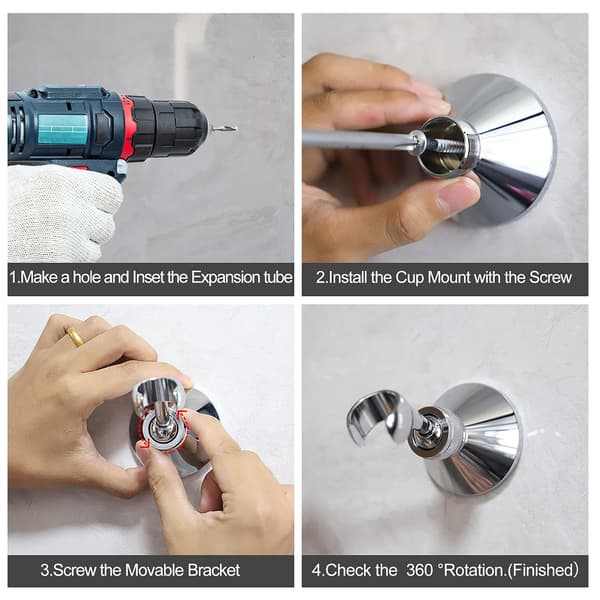 1.Make a hole and Inset the Expansion tube

2.Install the Cup Mount with the Screw

3.Screw the Movable Bracket

4.Check the 360 °Rotation.(Finished)