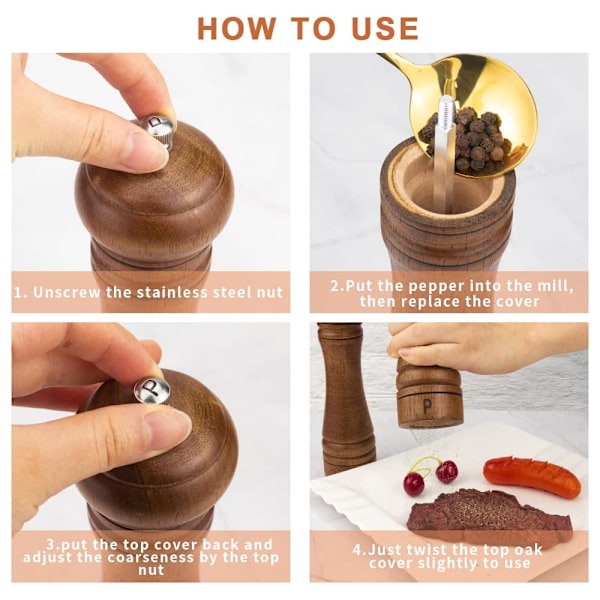 HOW TO USE

P

1. Unscrew the stainless steel nut

2.Put the pepper into the mill, then replace the cover

P

3.put the top cover back and adjust the coarseness by the top nut

P

4.Just twist the top oak cover slightly to use