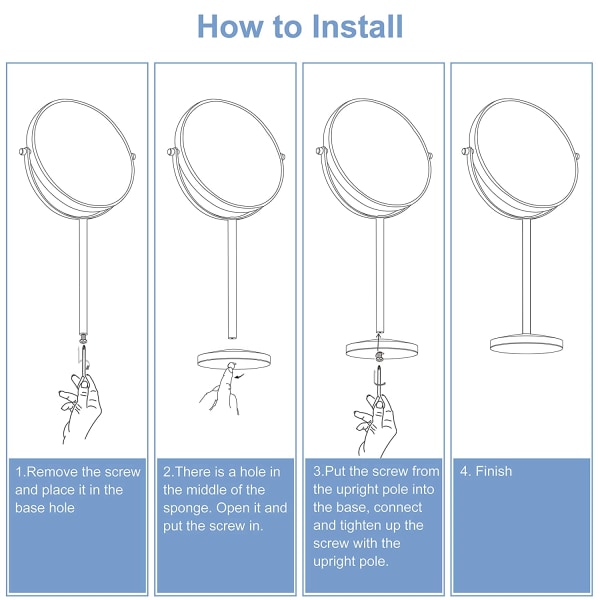 How to Install

1.Remove the screw and place it in the base hole

2.There is a hole in the middle of the sponge. Open it and put the screw in.

3.Put the screw from the upright pole into the base, connect and tighten up the screw with the upright pole.

4. Finish