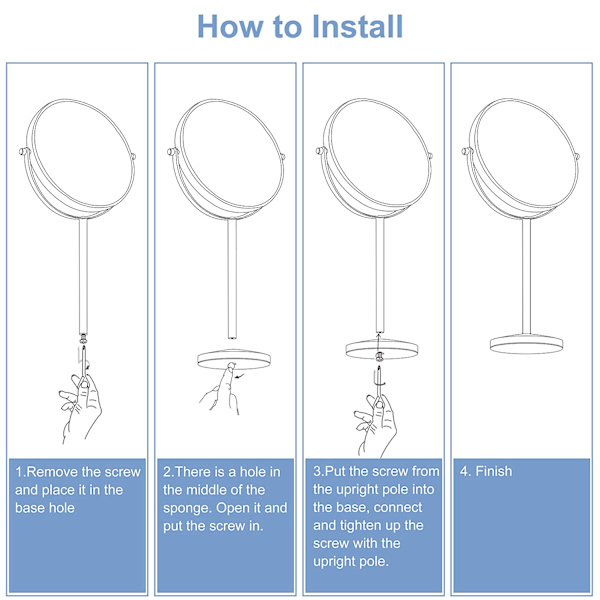 How to Install

1.Remove the screw and place it in the base hole

2.There is a hole in the middle of the sponge. Open it and put the screw in.

3.Put the screw from the upright pole into the base, connect and tighten up the screw with the upright pole.

4. Finish