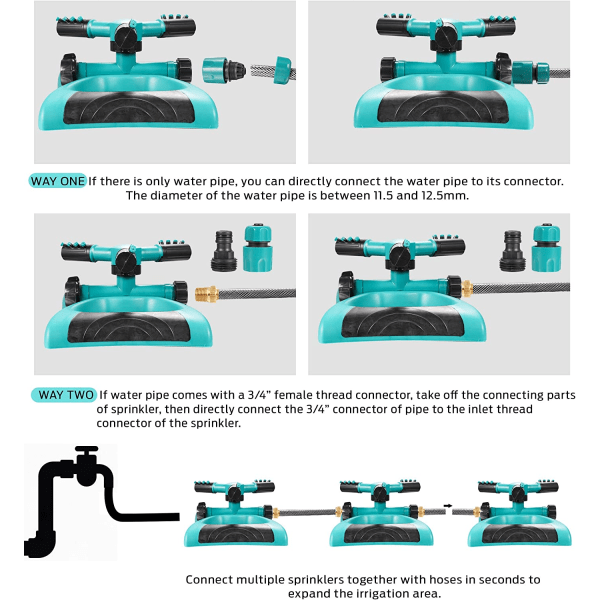 WAY ONE If there is only water pipe, you can directly connect the water pipe to its connector. The diameter of the water pipe is between 11.5 and 12.5mm.

WAY TWO If water pipe comes with a 3/4" female thread connector, take off the connecting parts of sprinkler, then directly connect the 3/4" connector of pipe to the inlet thread connector of the sprinkler.

Connect multiple sprinklers together with hoses in seconds to expand the irrigation area.