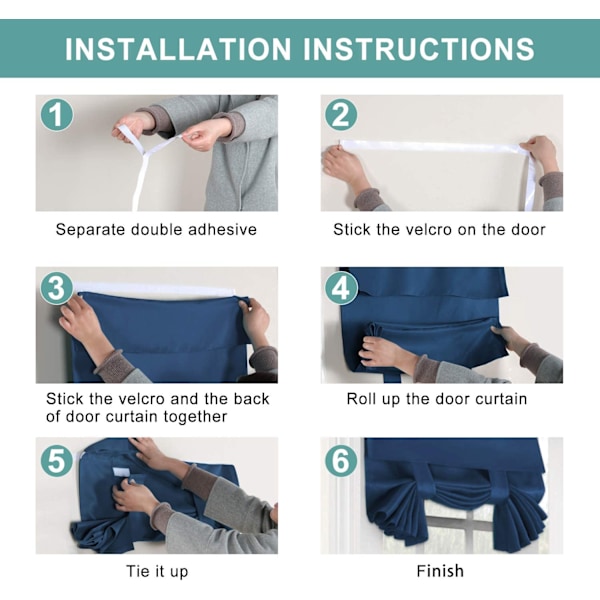 INSTALLATION INSTRUCTIONS

1

Separate double adhesive

2

Stick the velcro on the door

3

Stick the velcro and the back of door curtain together

4

Roll up the door curtain

5

Tie it up

6

Finish