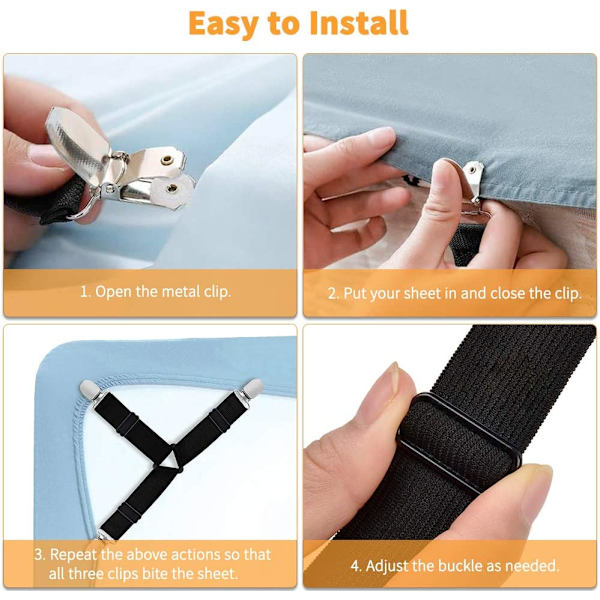 Easy to Install

1. Open the metal clip.

2. Put your sheet in and close the clip.

3. Repeat the above actions so that all three clips bite the sheet.

4. Adjust the buckle as needed.