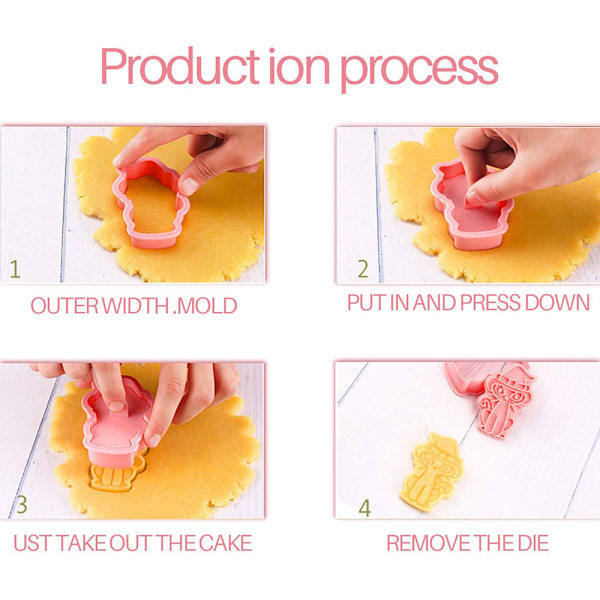 Product ion process

1

OUTER WIDTH .MOLD

2

PUT IN AND PRESS DOWN

3

UST TAKE OUT THE CAKE

4

REMOVE THE DIE