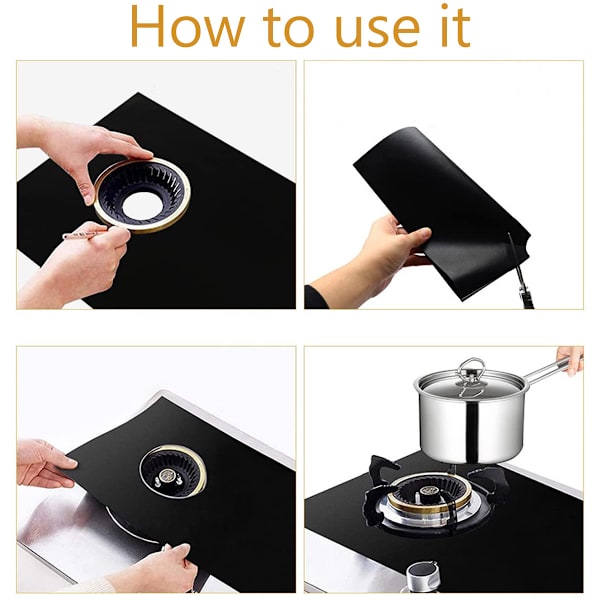 How to use it