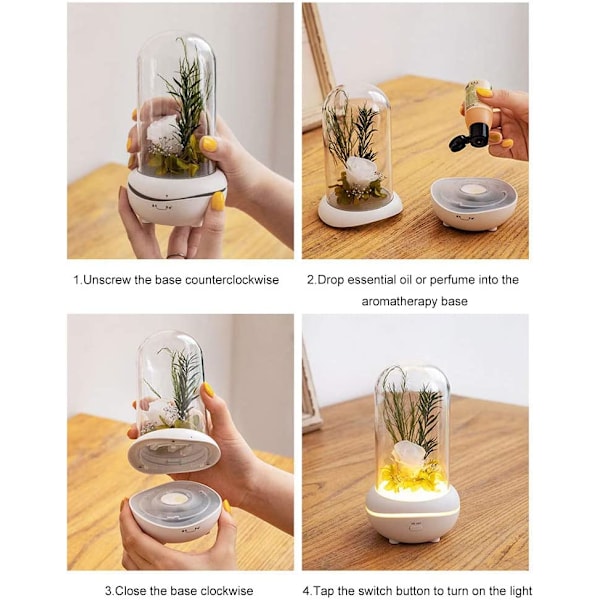 1.Unscrew the base counterclockwise

2.Drop essential oil or perfume into the aromatherapy base

3.Close the base clockwise

4.Tap the switch button to turn on the light