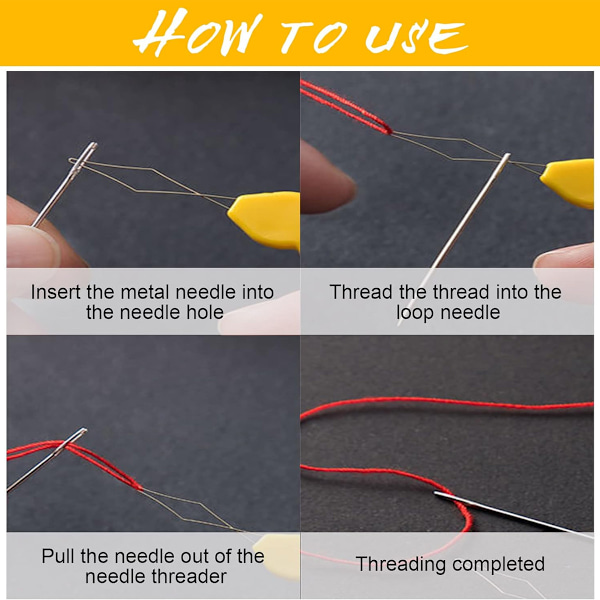 HOW TO USE

Insert the metal needle into the needle hole

Thread the thread into the loop needle

Pull the needle out of the needle threader

Threading completed