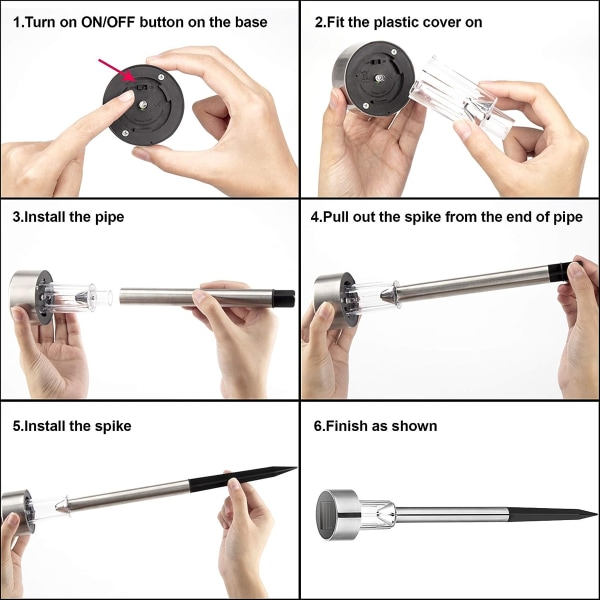 1.Turn on ON/OFF button on the base

2.Fit the plastic cover on

3.Install the pipe

4.Pull out the spike from the end of pipe

5.Install the spike

6.Finish as shown