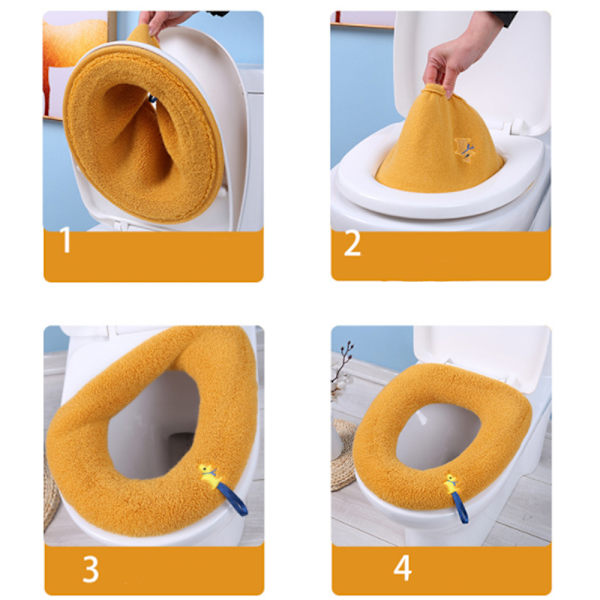 1

2

3

4