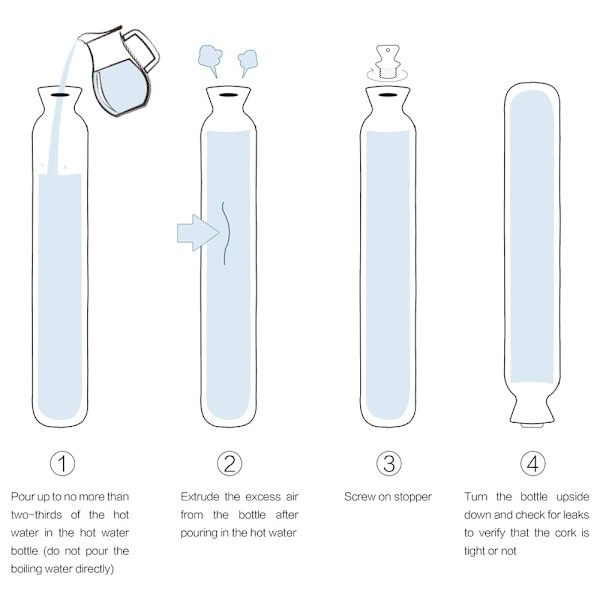 ①

Pour up to no more than two-thirds of the hot water in the hot water bottle (do not pour the boiling water directly)

②

Extrude the excess air from the bottle after pouring in the hot water

③

Screw on stopper

④

Turn the bottle upside down and check for leaks to verify that the cork is tight or not