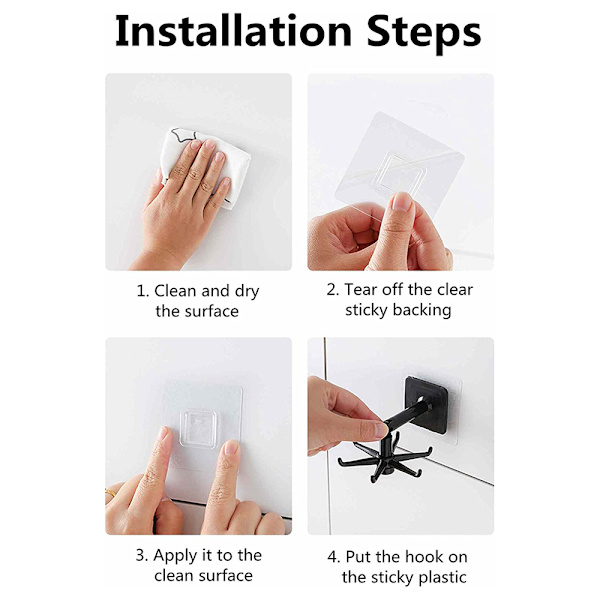 Installation Steps

1. Clean and dry the surface

2. Tear off the clear sticky backing

3. Apply it to the clean surface

4. Put the hook on the sticky plastic