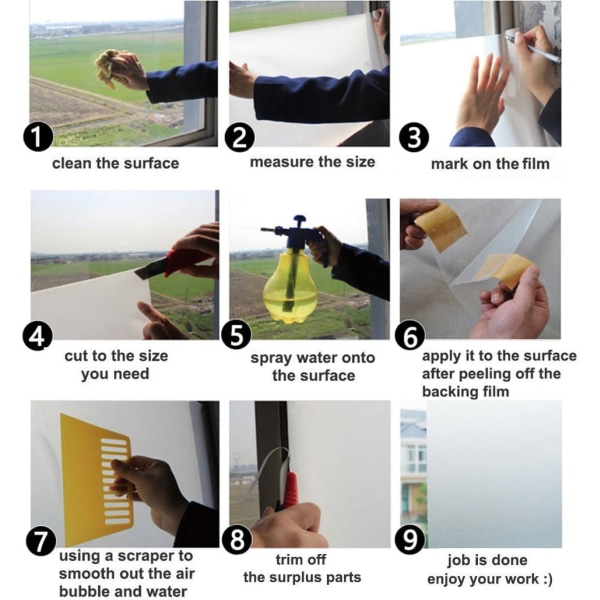 1
clean the surface

2
measure the size

3
mark on the film

4
cut to the size you need

5
spray water onto the surface

6
apply it to the surface after peeling off the backing film

7
using a scraper to smooth out the air bubble and water

8
trim off the surplus parts

9
job is done enjoy your work :)