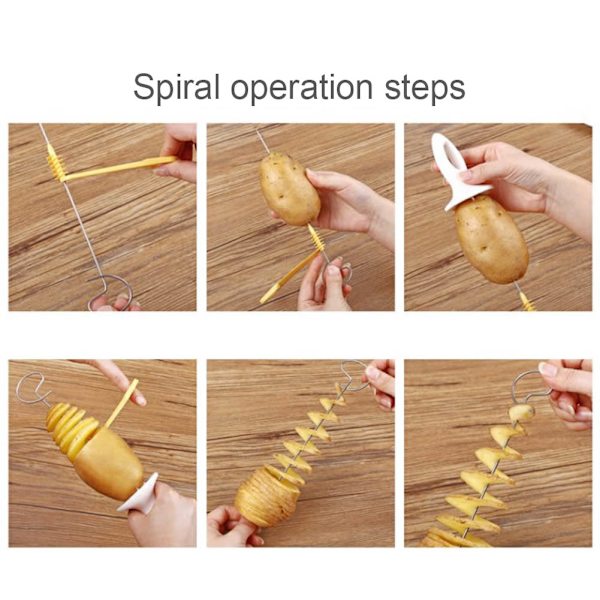 Spiral operation steps