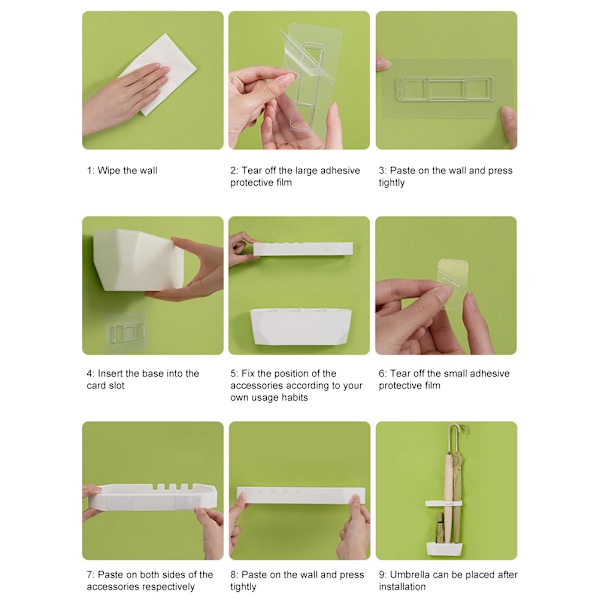 1: Wipe the wall

2: Tear off the large adhesive protective film

3: Paste on the wall and press tightly

4: Insert the base into the card slot

5: Fix the position of the accessories according to your own usage habits

6: Tear off the small adhesive protective film

7: Paste on both sides of the accessories respectively

8: Paste on the wall and press tightly

9: Umbrella can be placed after installation