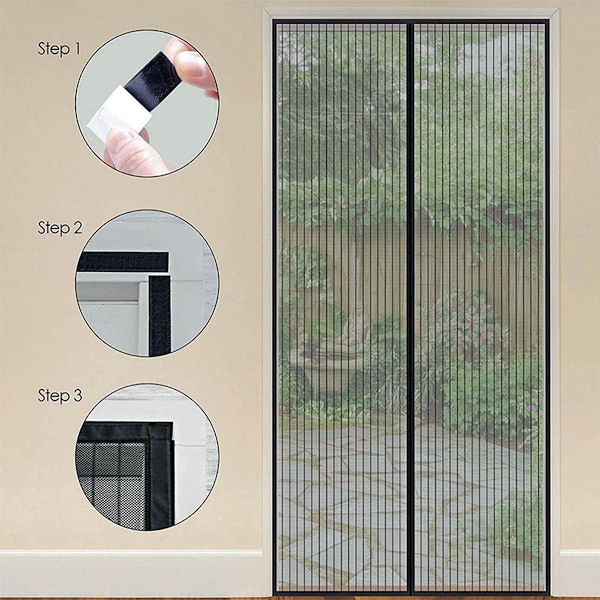 Step 1

Step 2

Step 3