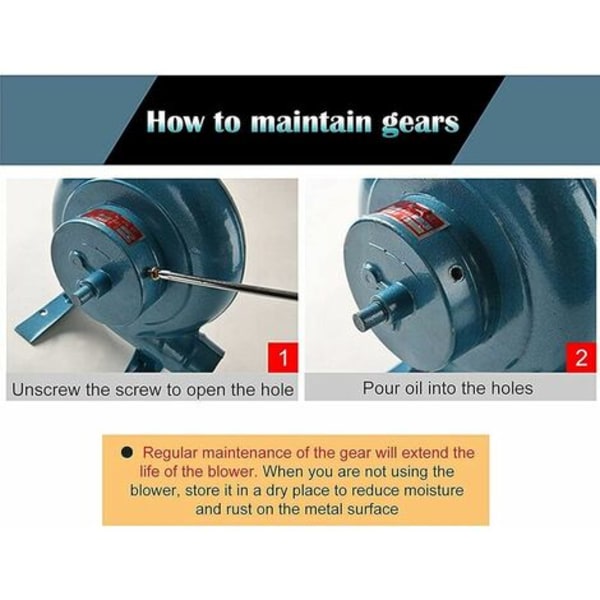 How to maintain gears

1

Unscrew the screw to open the hole

2

Pour oil into the holes

● Regular maintenance of the gear will extend the life of the blower. When you are not using the blower, store it in a dry place to reduce moisture and rust on the metal surface