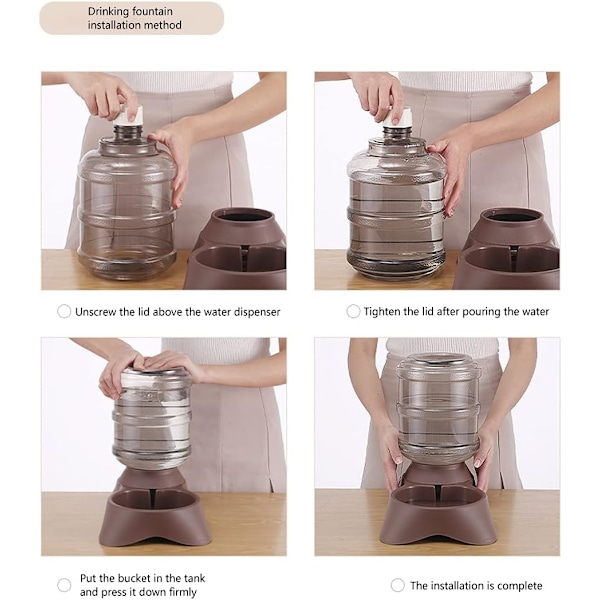 Drinking fountain installation method

Unscrew the lid above the water dispenser

Tighten the lid after pouring the water

Put the bucket in the tank and press it down firmly

The installation is complete