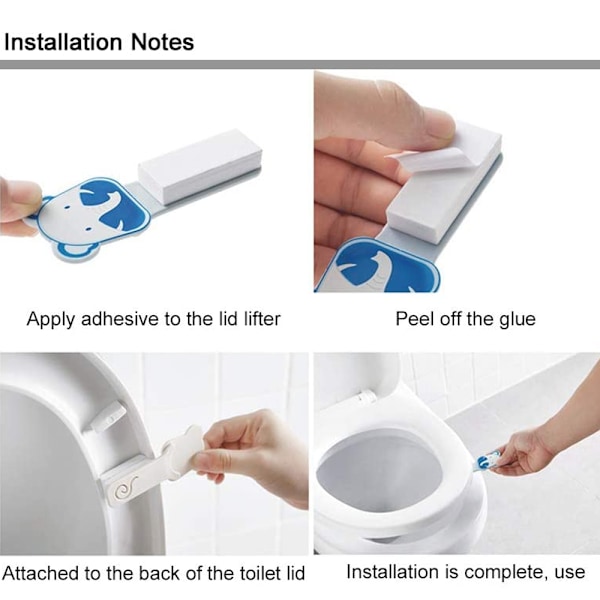 Installation Notes

Apply adhesive to the lid lifter

Peel off the glue

Attached to the back of the toilet lid

Installation is complete, use