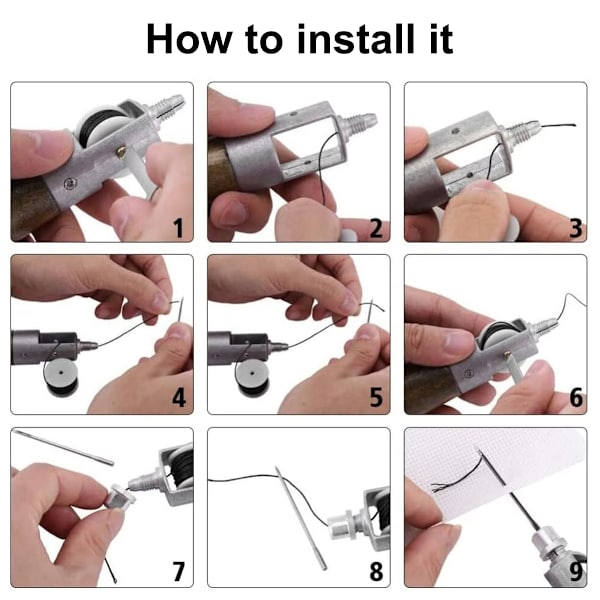 How to install it

1

2

3

4

5

6

7

8

9