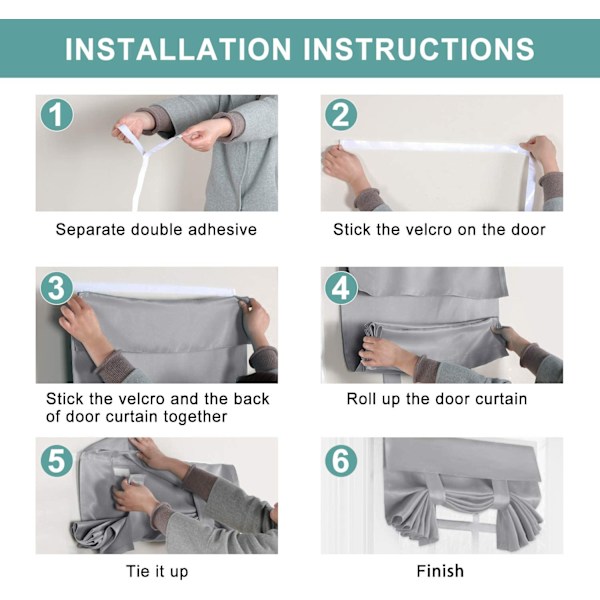 INSTALLATION INSTRUCTIONS

1

Separate double adhesive

2

Stick the velcro on the door

3

Stick the velcro and the back of door curtain together

4

Roll up the door curtain

5

Tie it up

6

Finish