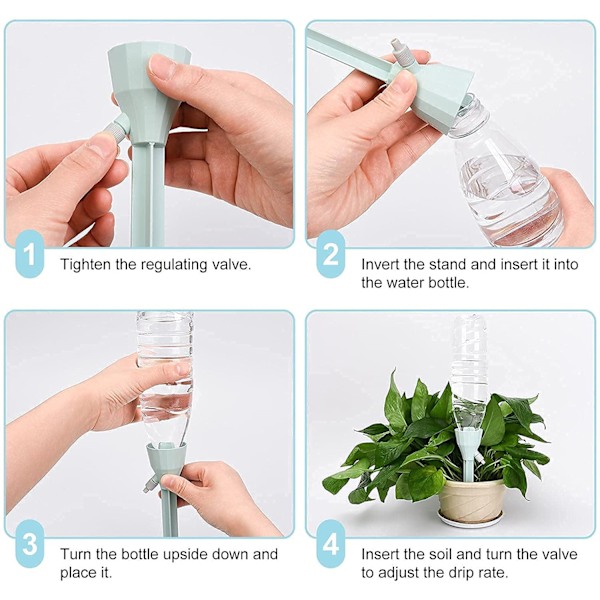 1
Tighten the regulating valve.

2
Invert the stand and insert it into the water bottle.

3
Turn the bottle upside down and place it.

4
Insert the soil and turn the valve to adjust the drip rate.