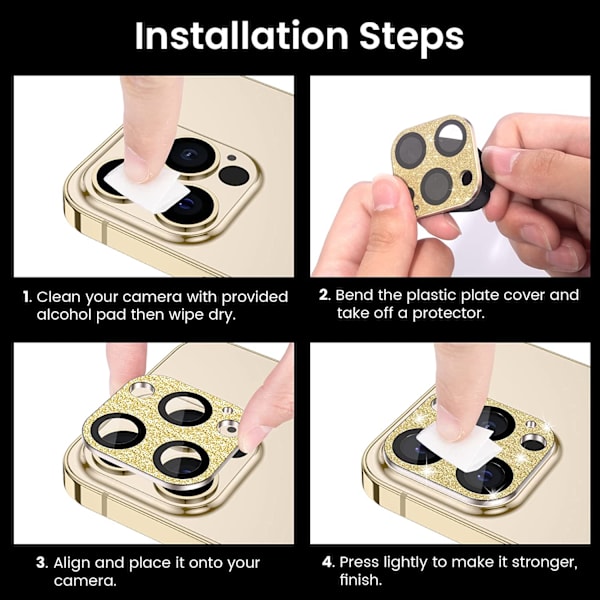 Installation Steps

1. Clean your camera with provided alcohol pad then wipe dry.

2. Bend the plastic plate cover and take off a protector.

3. Align and place it onto your camera.

4. Press lightly to make it stronger, finish.