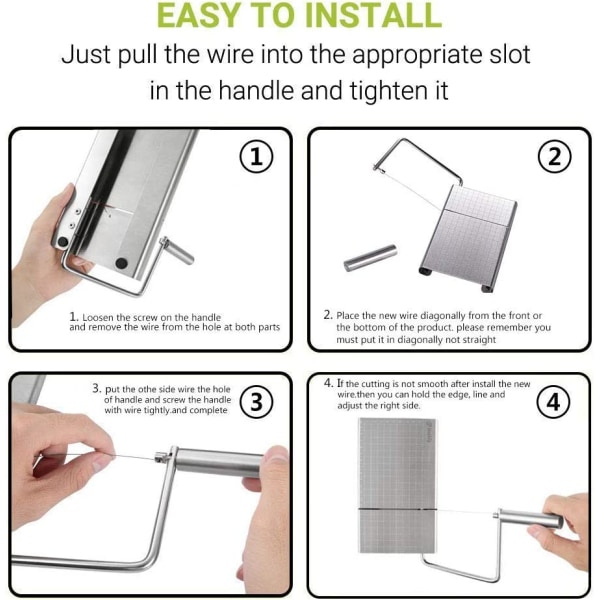 EASY TO INSTALL

Just pull the wire into the appropriate slot in the handle and tighten it

①

1. Loosen the screw on the handle and remove the wire from the hole at both parts

②

2. Place the new wire diagonally from the front or the bottom of the product. please remember you must put it in diagonally not straight

3. put the othe side wire the hole of handle and screw the handle with wire tightly.and complete

③

4. If the cutting is not smooth after install the new wire.then you can hold the edge, line and adjust the right side.

④