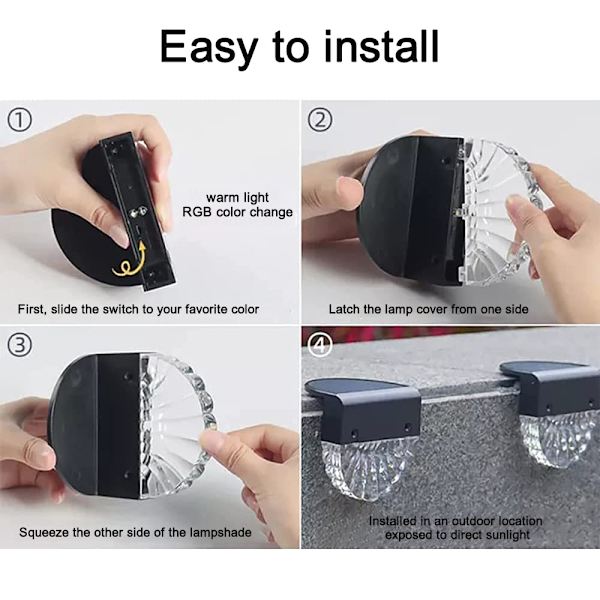 Easy to install

①

warm light
RGB color change

First, slide the switch to your favorite color

②

Latch the lamp cover from one side

③

Squeeze the other side of the lampshade

④

Installed in an outdoor location exposed to direct sunlight