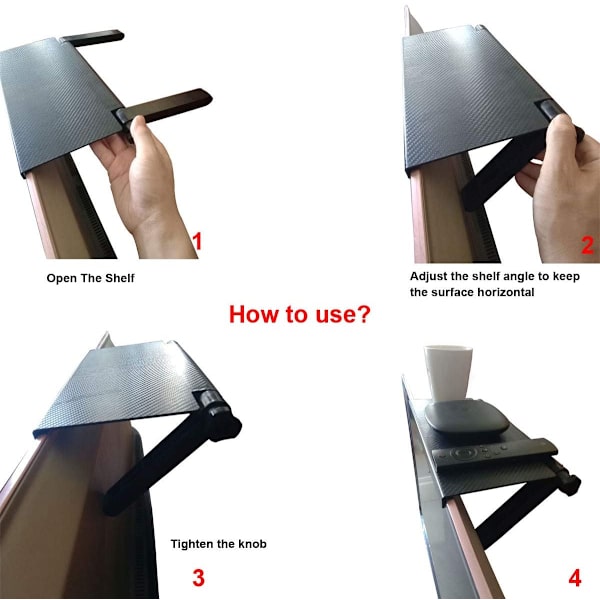 1

Open The Shelf

2

Adjust the shelf angle to keep the surface horizontal

How to use?

Tighten the knob

3

4