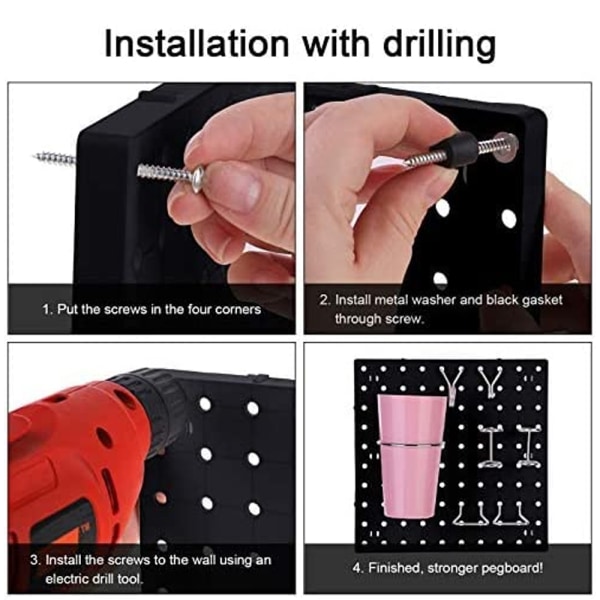 Installation with drilling

1. Put the screws in the four corners

2. Install metal washer and black gasket through screw.

3. Install the screws to the wall using an electric drill tool.

4. Finished, stronger pegboard!