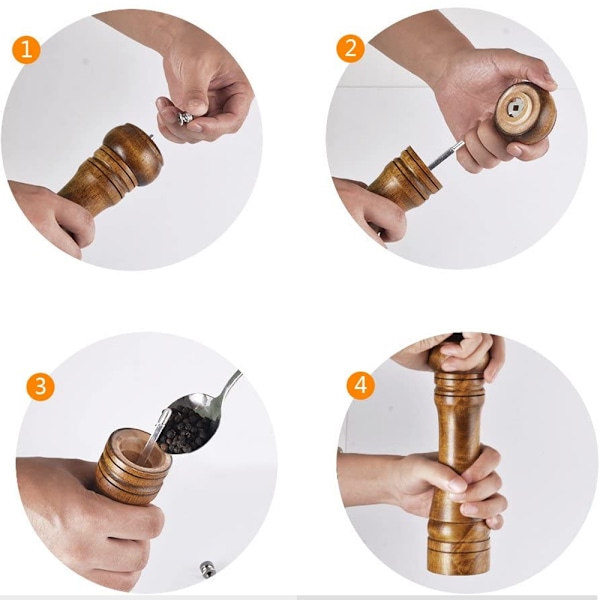 1

2

3

4