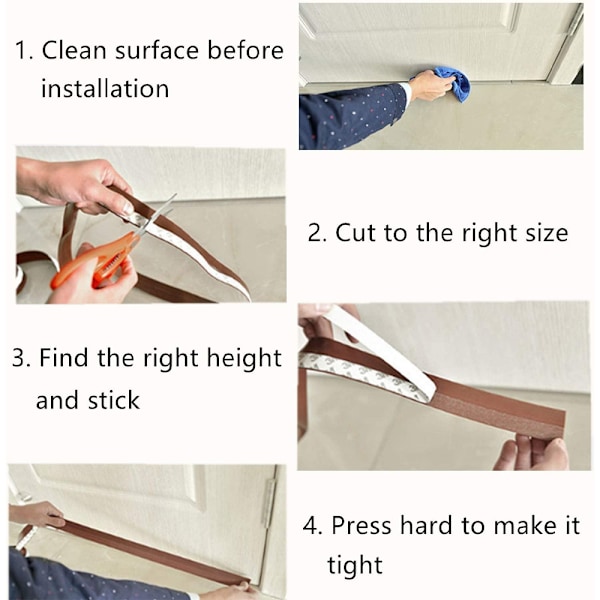 1. Clean surface before installation

2. Cut to the right size

3. Find the right height and stick

4. Press hard to make it tight