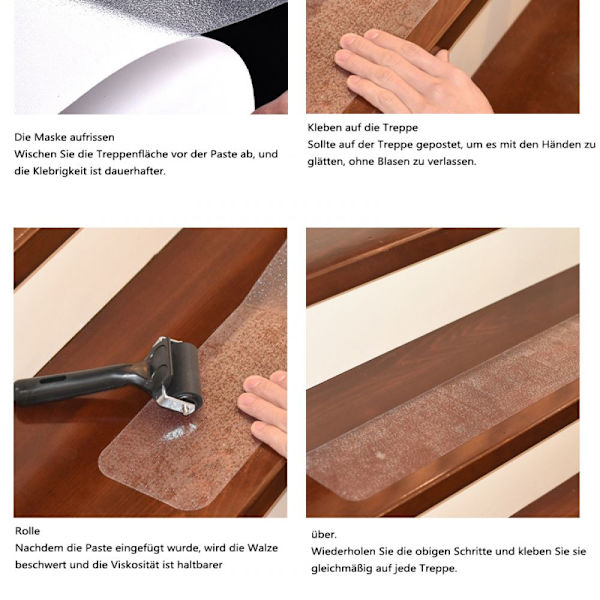 Die Maske aufrissen
Wischen Sie die Treppenfläche vor der Paste ab, und die Klebrigkeit ist dauerhafter.

Kleben auf die Treppe
Sollte auf der Treppe gepostet, um es mit den Händen zu glätten, ohne Blasen zu verlassen.

Rolle
Nachdem die Paste eingefügt wurde, wird die Walze beschwert und die Viskosität ist haltbarer

über.
Wiederholen Sie die obigen Schritte und kleben Sie sie gleichmäßig auf jede Treppe.