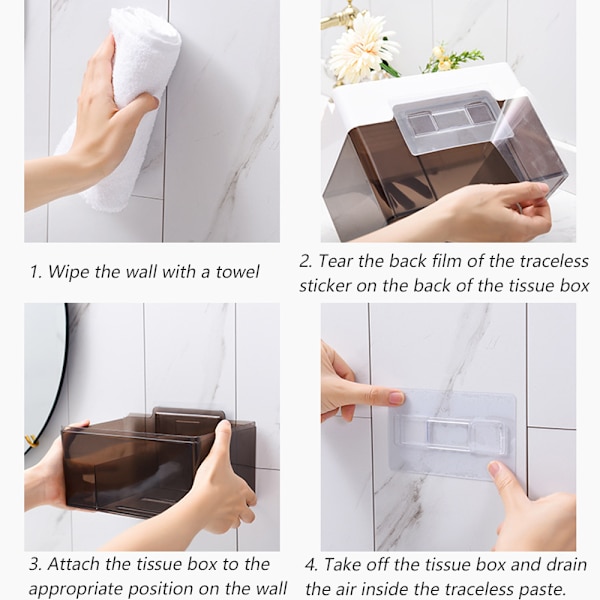 1. Wipe the wall with a towel

2. Tear the back film of the traceless sticker on the back of the tissue box

3. Attach the tissue box to the appropriate position on the wall

4. Take off the tissue box and drain the air inside the traceless paste.