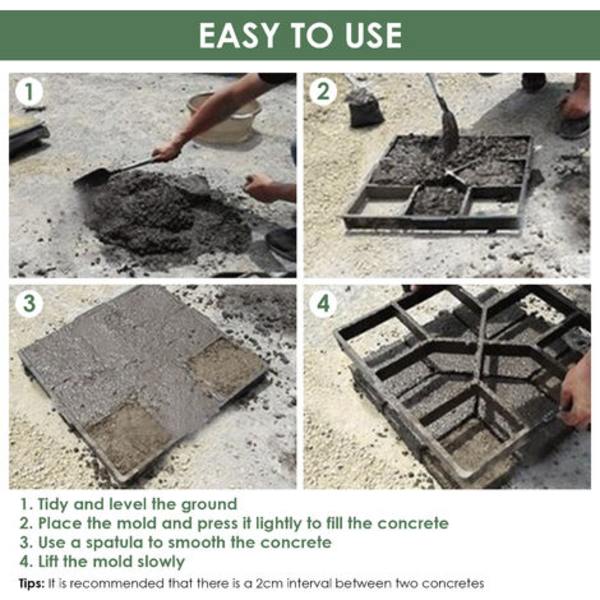 EASY TO USE

1

2

3

4

1. Tidy and level the ground
2. Place the mold and press it lightly to fill the concrete
3. Use a spatula to smooth the concrete
4. Lift the mold slowly

Tips: It is recommended that there is a 2cm interval between two concretes