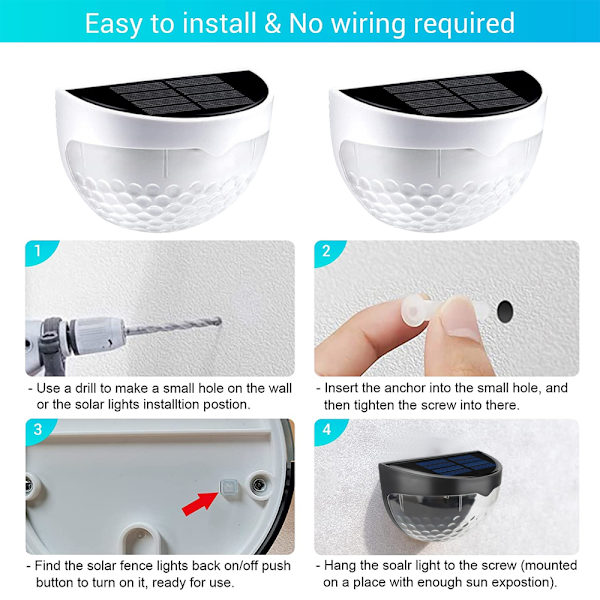 Easy to install & No wiring required

1

- Use a drill to make a small hole on the wall or the solar lights installtion postion.

2

- Insert the anchor into the small hole, and then tighten the screw into there.

3

- Find the solar fence lights back on/off push button to turn on it, ready for use.

4

- Hang the soalr light to the screw (mounted on a place with enough sun expostion).