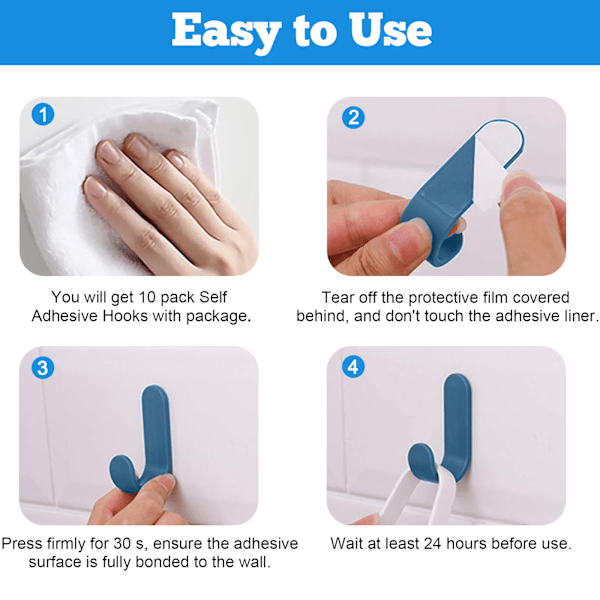 Easy to Use

1

You will get 10 pack Self Adhesive Hooks with package.

2

Tear off the protective film covered behind, and don't touch the adhesive liner.

3

Press firmly for 30 s, ensure the adhesive surface is fully bonded to the wall.

4

Wait at least 24 hours before use.