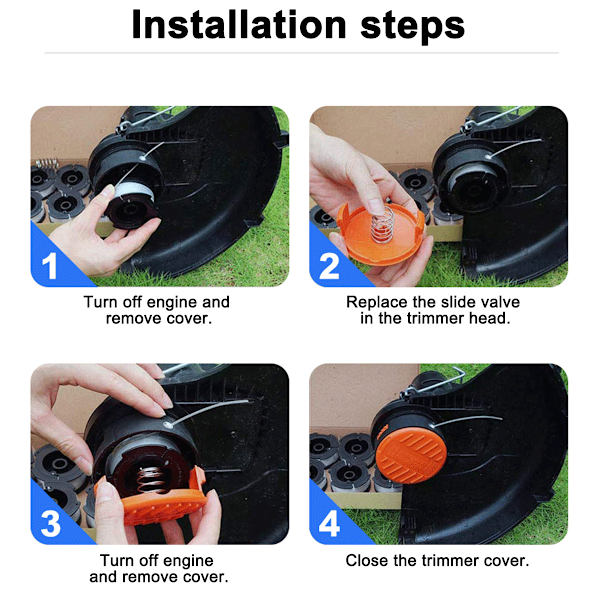 Installation steps

1

Turn off engine and remove cover.

2

Replace the slide valve in the trimmer head.

3

Turn off engine and remove cover.

4

Close the trimmer cover.