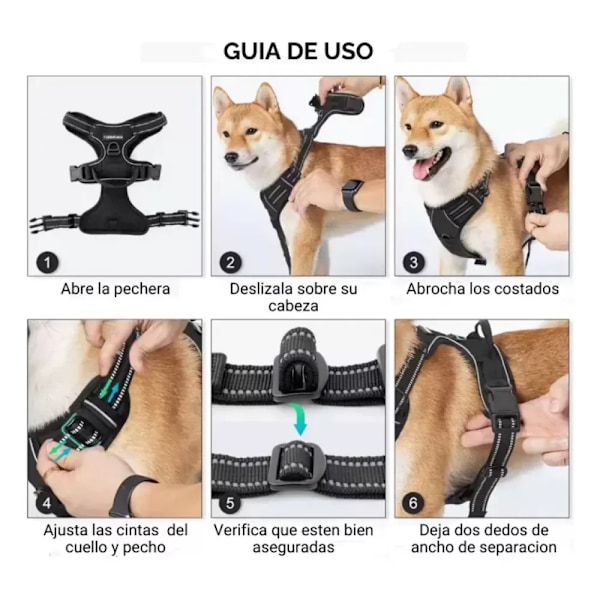 GUIA DE USO

1
Abre la pechera

2
Deslizala sobre su cabeza

3
Abrocha los costados

4
Ajusta las cintas del cuello y pecho

5
Verifica que esten bien aseguradas

6
Deja dos dedos de ancho de separacion