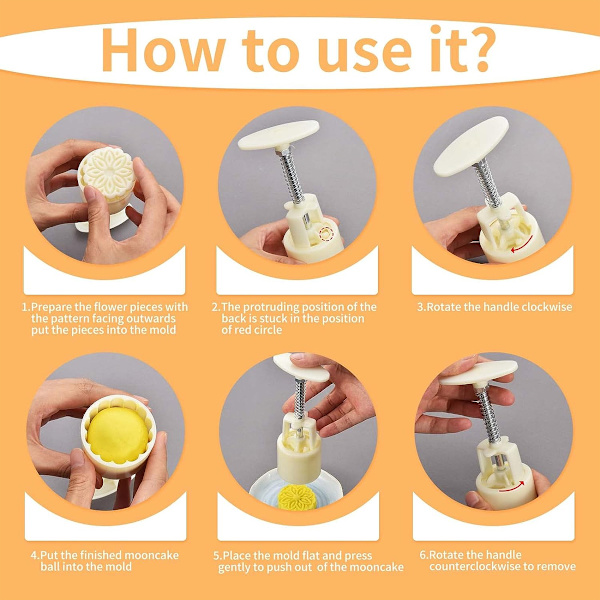 How to use it?

1.Prepare the flower pieces with the pattern facing outwards put the pieces into the mold

2.The protruding position of the back is stuck in the position of red circle

3.Rotate the handle clockwise

4.Put the finished mooncake ball into the mold

5.Place the mold flat and press gently to push out of the mooncake

6.Rotate the handle counterclockwise to remove