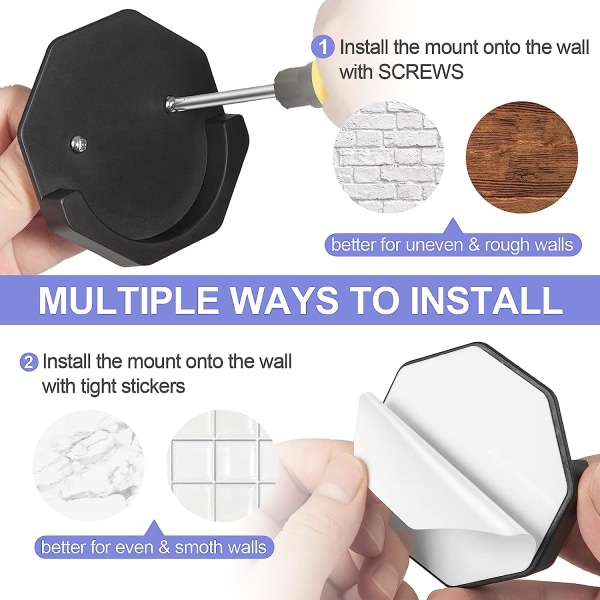 1 Install the mount onto the wall with SCREWS

better for uneven & rough walls

MULTIPLE WAYS TO INSTALL

2 Install the mount onto the wall with tight stickers

better for even & smoth walls