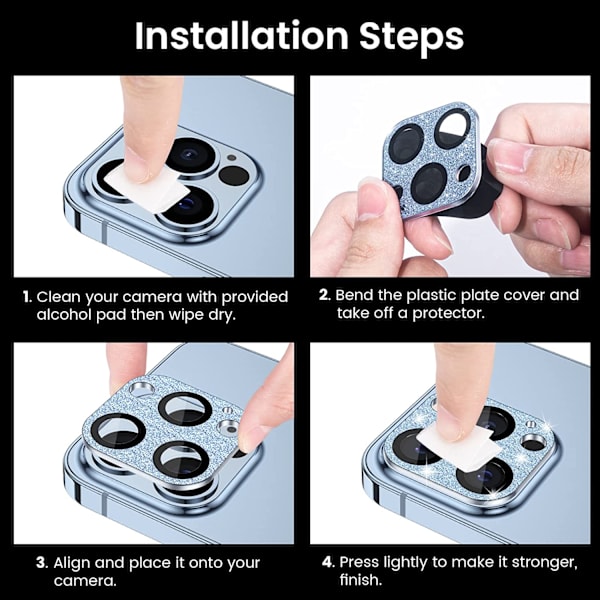 Installation Steps

1. Clean your camera with provided alcohol pad then wipe dry.

2. Bend the plastic plate cover and take off a protector.

3. Align and place it onto your camera.

4. Press lightly to make it stronger, finish.