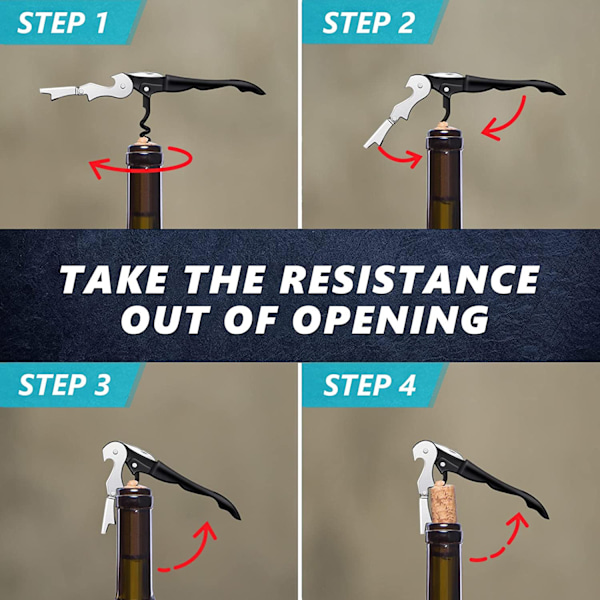 STEP 1

STEP 2

TAKE THE RESISTANCE OUT OF OPENING

STEP 3

STEP 4