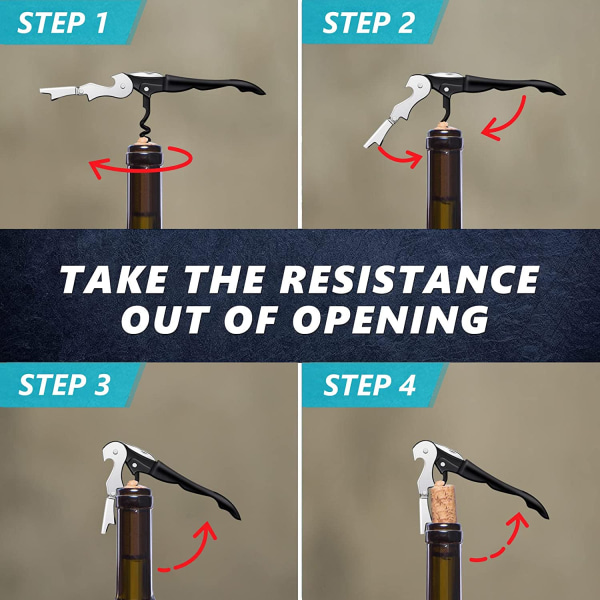 STEP 1

STEP 2

TAKE THE RESISTANCE OUT OF OPENING

STEP 3

STEP 4