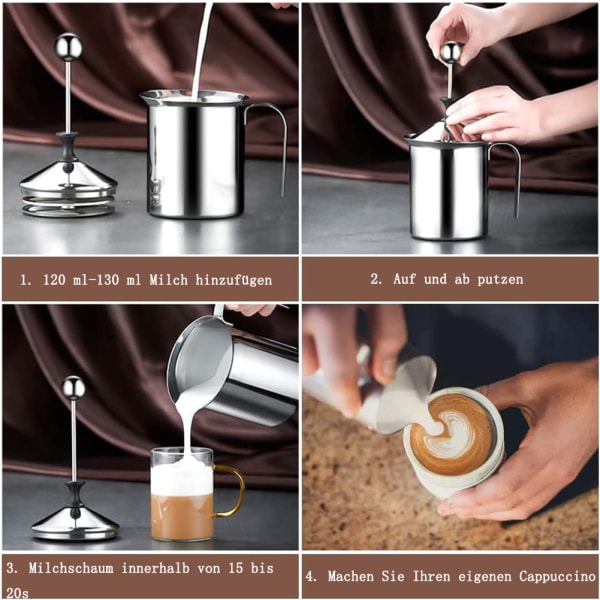 1. 120 ml-130 ml Milch hinzufügen

2. Auf und ab putzen

3. Milchschaum innerhalb von 15 bis 20s

4. Machen Sie Ihren eigenen Cappuccino