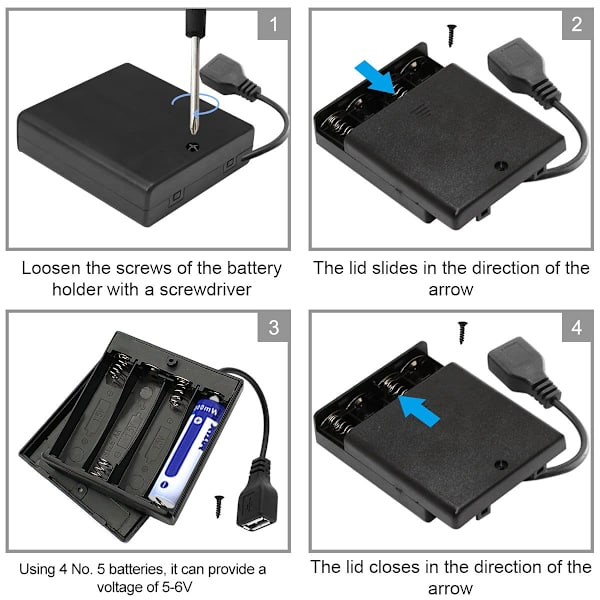 1

Loosen the screws of the battery holder with a screwdriver

2

The lid slides in the direction of the arrow

3

Using 4 No. 5 batteries, it can provide a voltage of 5-6V

4

The lid closes in the direction of the arrow